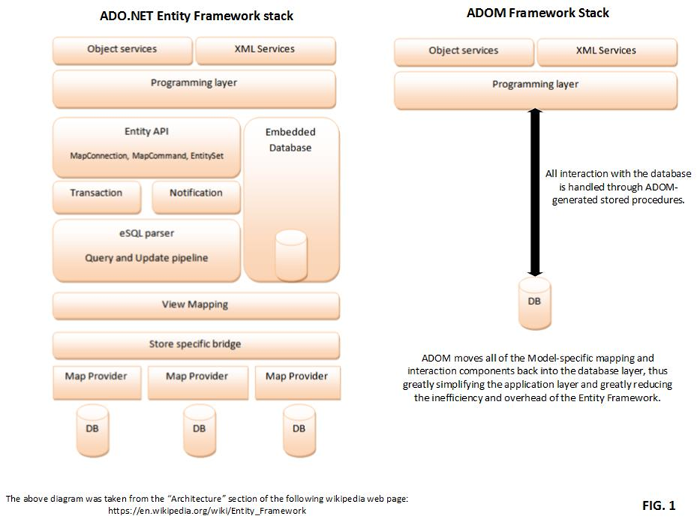 ADO.NET Entity Framework stack

Object services

XML Services

Programming layer

Entity API

MapConnection, MapCommand, EntitySet

Embedded Database

Transaction

Notification

eSQL parser

Query and Update pipeline

View Mapping

Store specific bridge

Map Provider

Map Provider

Map Provider

DB

DB

DB

ADOM Framework Stack

Object services

XML Services

Programming layer

All interaction with the database is handled through ADOM-generated stored procedures.

DB

ADOM moves all of the Model-specific mapping and interaction components back into the database layer, thus greatly simplifying the application layer and greatly reducing the inefficiency and overhead of the Entity Framework.

The above diagram was taken from the "Architecture" section of the following wikipedia web page: https://en.wikipedia.org/wiki/Entity_Framework

FIG. 1